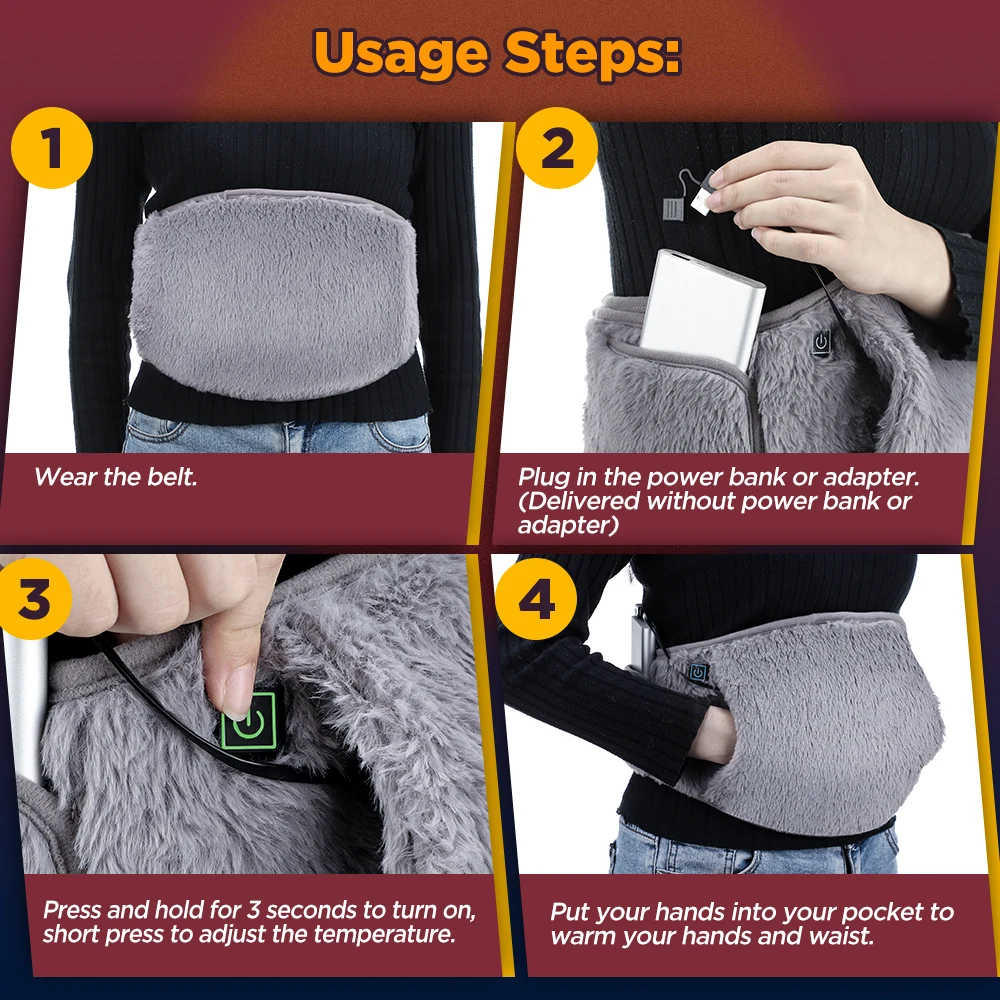 Usage Steps:

1

Wear the belt.

2

Plug in the power bank or adapter. (Delivered without power bank or adapter)

3

Press and hold for 3 seconds to turn on, short press to adjust the temperature.

4

Put your hands into your pocket to warm your hands and waist.