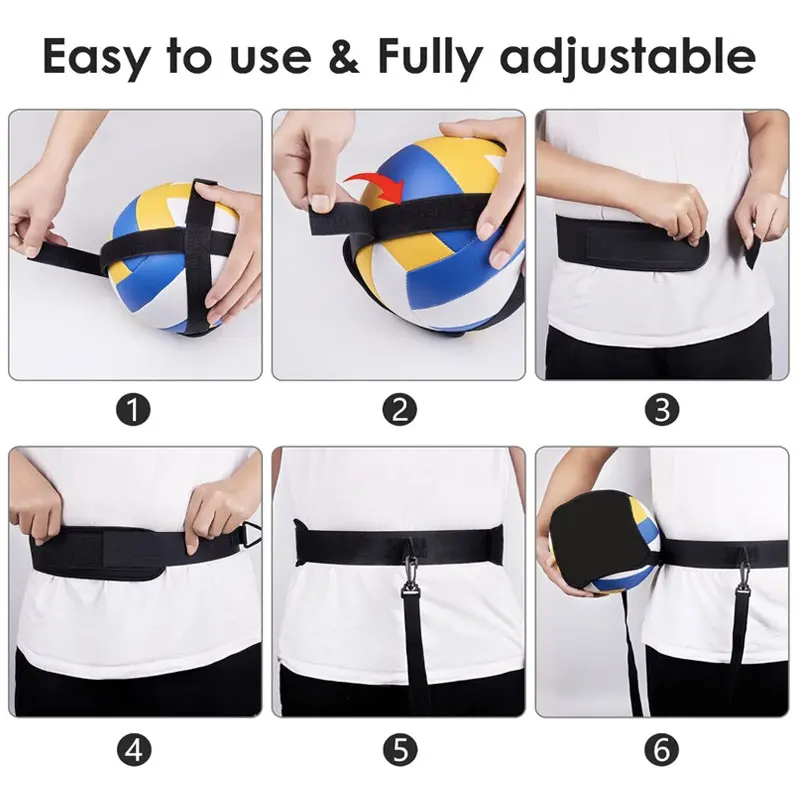 Easy to use & Fully adjustable

1

2

3

4

5

6